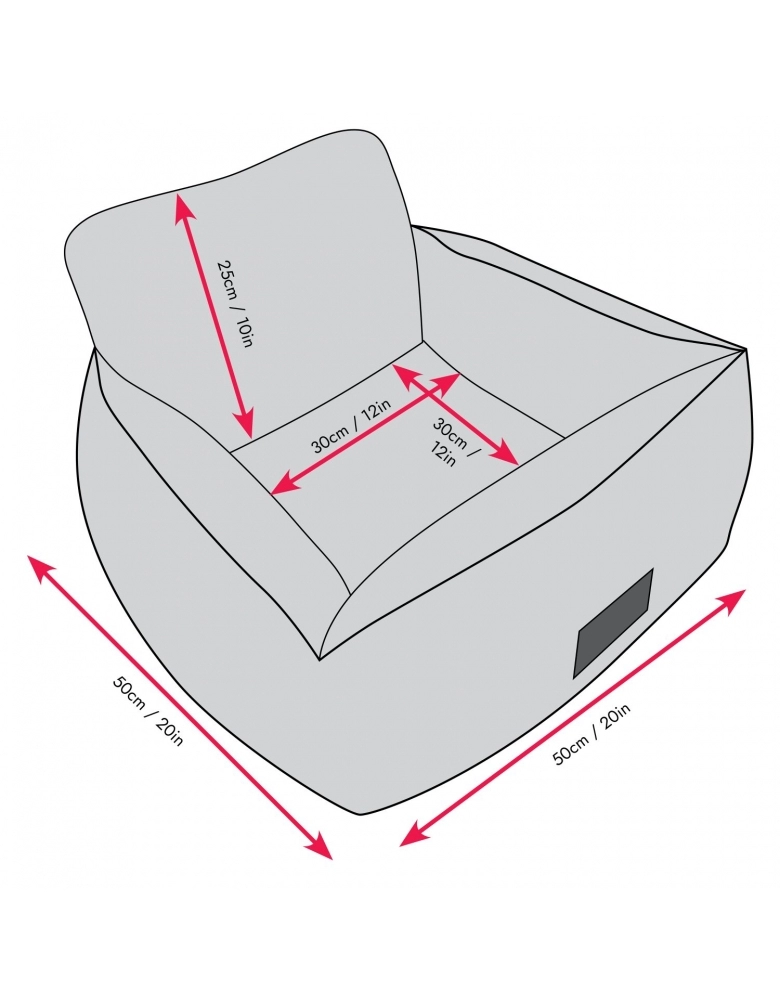 25cm / 10in

30cm / 12in

30cm / 12in

50cm / 20in

50cm / 20in