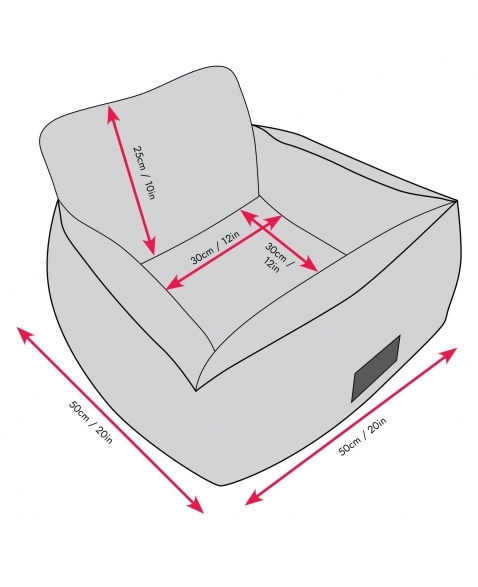 25cm / 10in

30cm / 12in

30cm / 12in

50cm / 20in

50cm / 20in