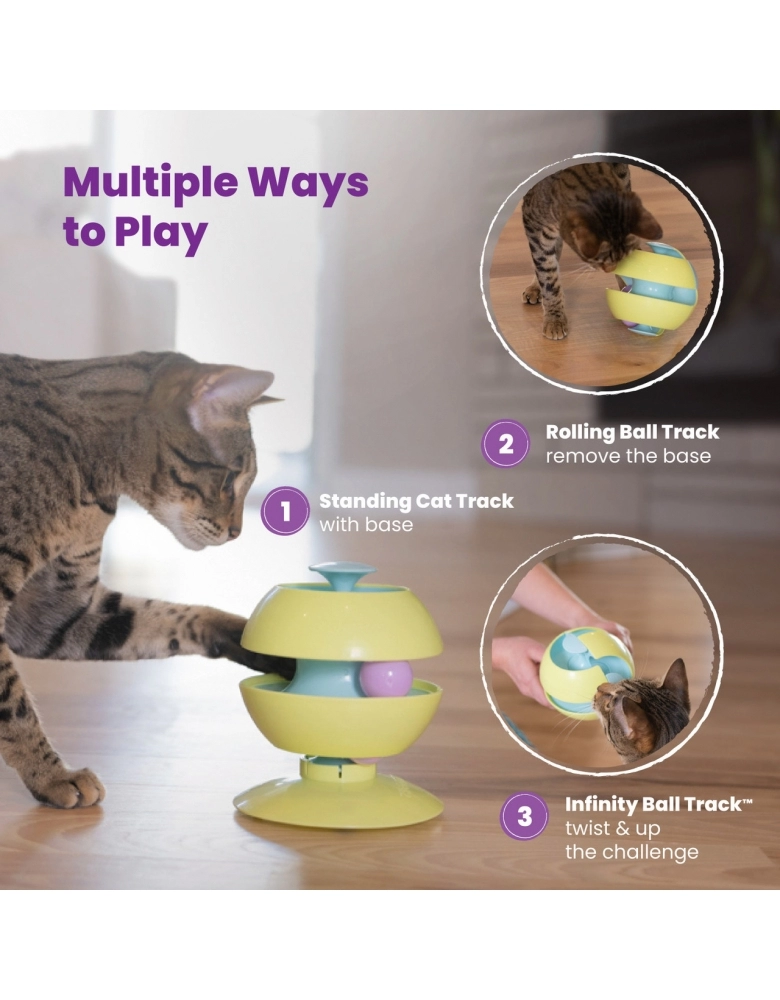 Multiple Ways to Play

2 Rolling Ball Track
remove the base

1 Standing Cat Track
with base

3 Infinity Ball Track™
twist & up the challenge