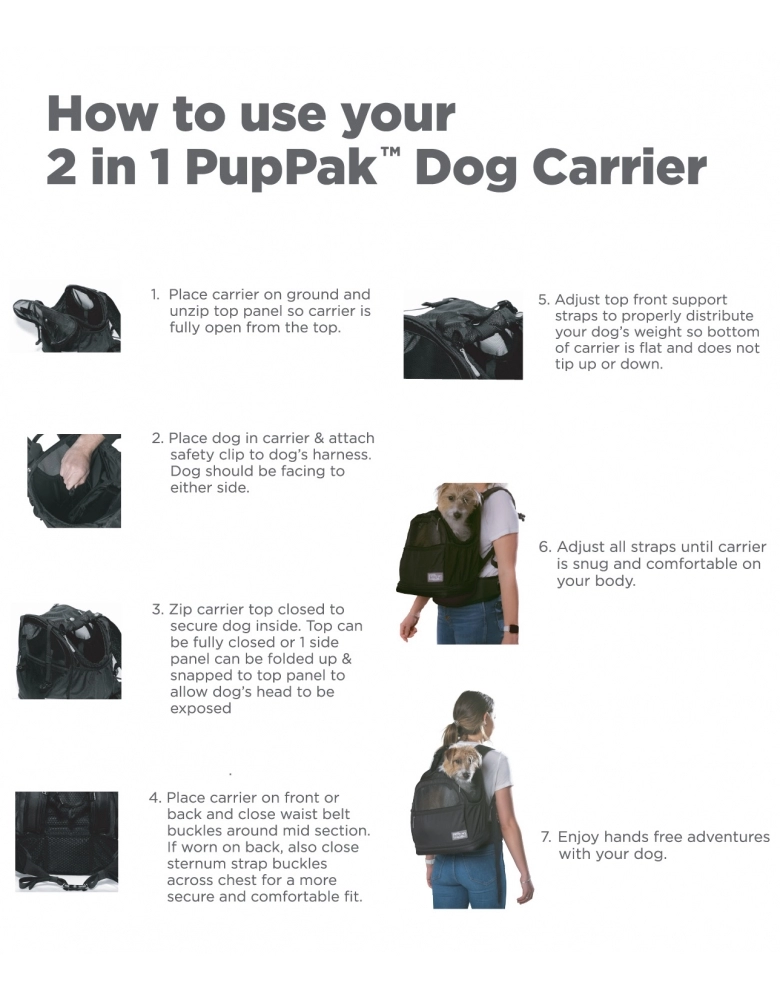 How to use your
2 in 1 PupPak™ Dog Carrier

1. Place carrier on ground and unzip top panel so carrier is fully open from the top.

2. Place dog in carrier & attach safety clip to dog's harness. Dog should be facing to either side.

3. Zip carrier top closed to secure dog inside. Top can be fully closed or 1 side panel can be folded up & snapped to top panel to allow dog's head to be exposed

4. Place carrier on front or back and close waist belt buckles around mid section. If worn on back, also close sternum strap buckles across chest for a more secure and comfortable fit.

5. Adjust top front support straps to properly distribute your dog's weight so bottom of carrier is flat and does not tip up or down.

6. Adjust all straps until carrier is snug and comfortable on your body.

7. Enjoy hands free adventures with your dog.