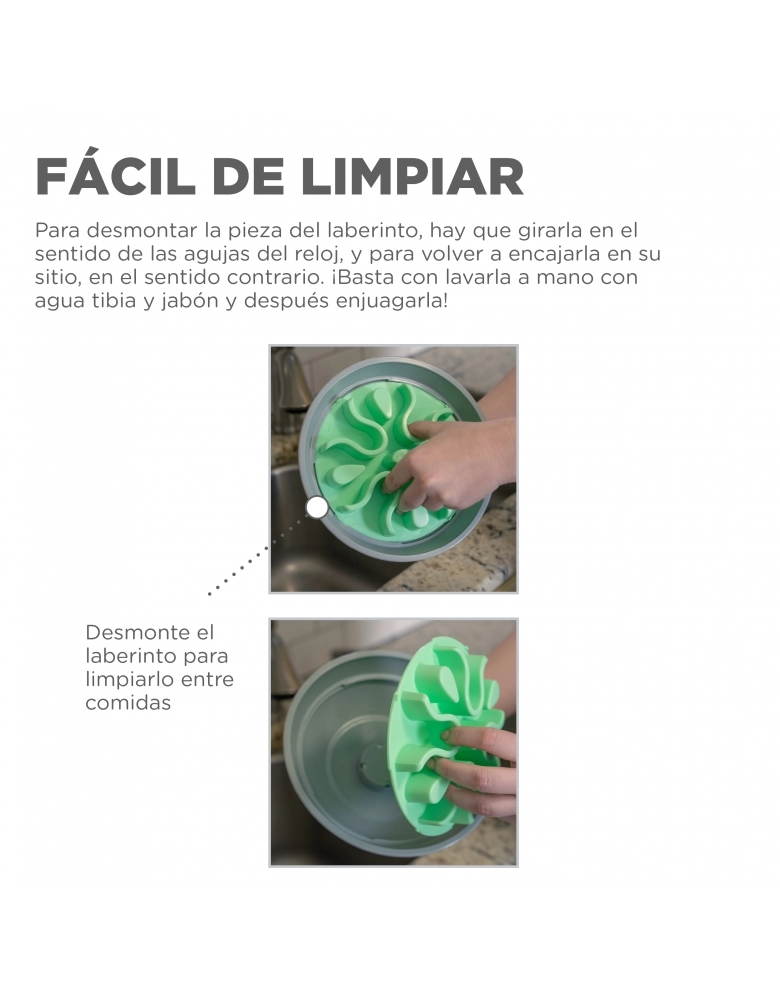 FÁCIL DE LIMPIAR

Para desmontar la pieza del laberinto, hay que girarla en el sentido de las agujas del reloj, y para volver a encajarla en su sitio, en el sentido contrario. ¡Basta con lavarla a mano con agua tibia y jabón y después enjuagarla!

Desmonte el laberinto para limpiarlo entre comidas