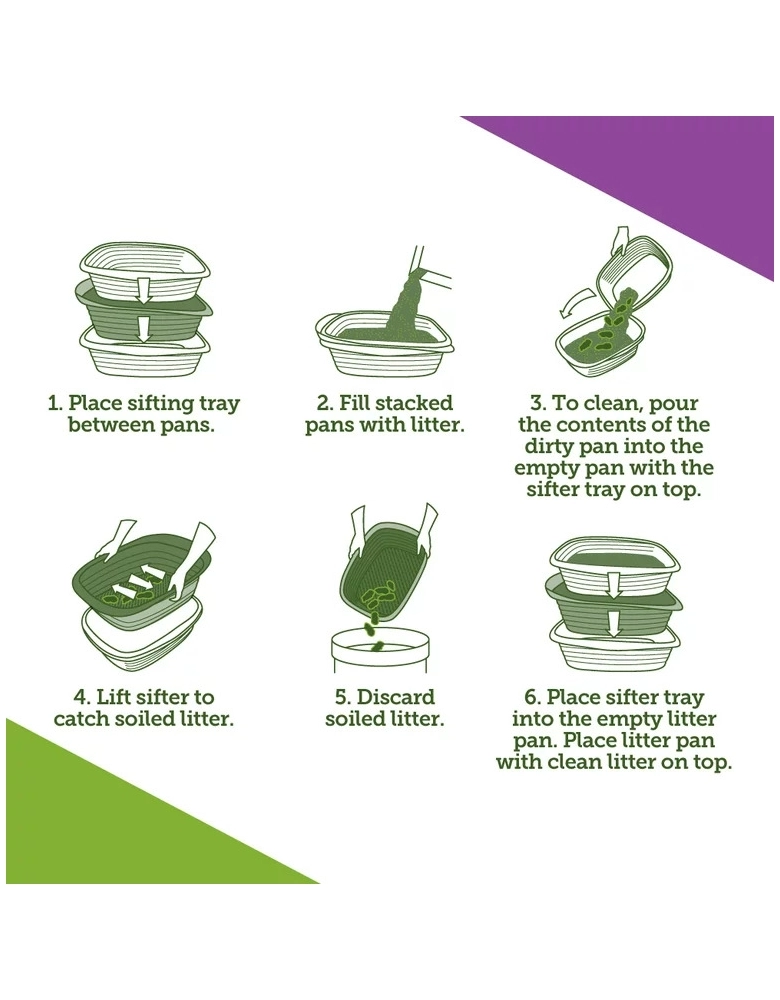 1. Place sifting tray between pans.

2. Fill stacked pans with litter.

3. To clean, pour the contents of the dirty pan into the empty pan with the sifter tray on top.

4. Lift sifter to catch soiled litter.

5. Discard soiled litter.

6. Place sifter tray into the empty litter pan. Place litter pan with clean litter on top.