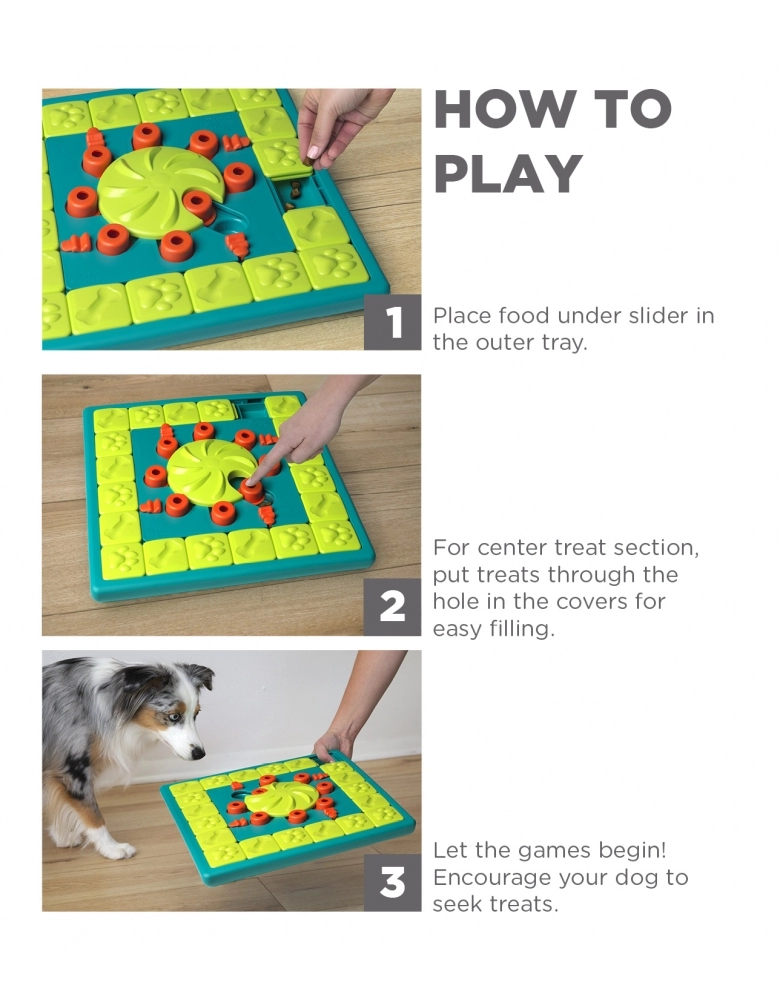 HOW TO PLAY

1 Place food under slider in the outer tray.

2 For center treat section, put treats through the hole in the covers for easy filling.

3 Let the games begin! Encourage your dog to seek treats.