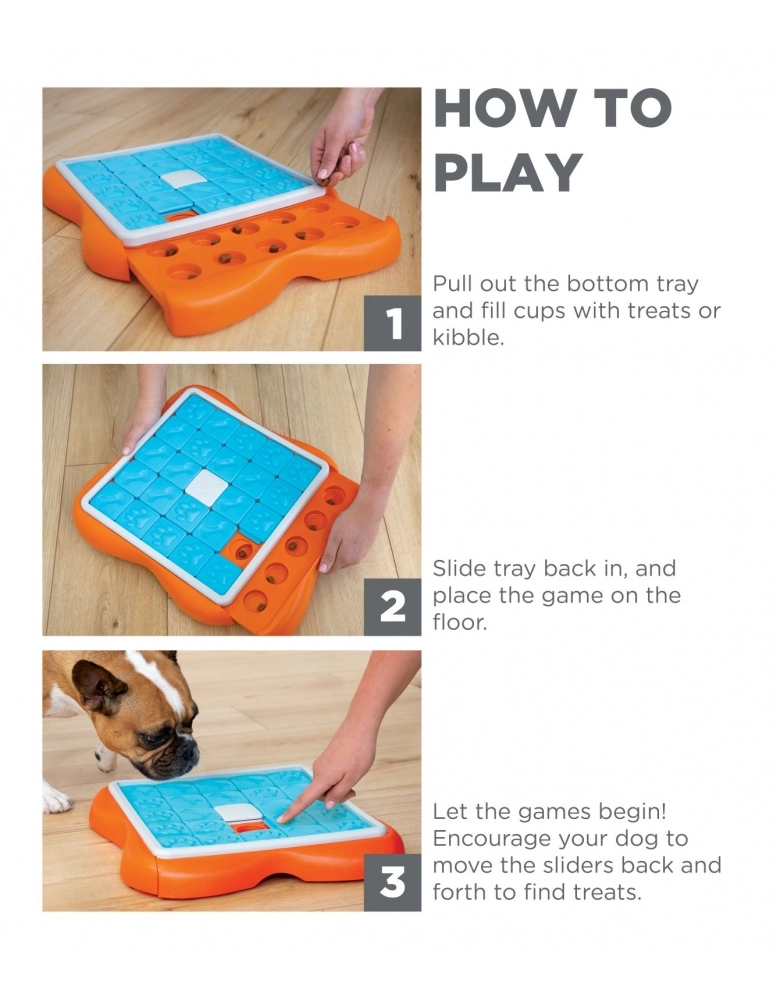 HOW TO PLAY

1

Pull out the bottom tray and fill cups with treats or kibble.

2

Slide tray back in, and place the game on the floor.

3

Let the games begin! Encourage your dog to move the sliders back and forth to find treats.